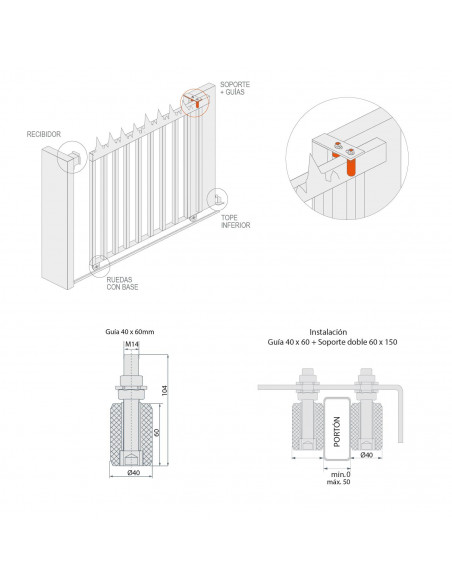 SOPORTE + GUÍAS

RECIBIDOR

TOPE INFERIOR

RUEDAS CON BASE

Guía 40 x 60mm

M14

104

60

Ø40

Instalación
Guía 40 x 60 + Soporte doble 60 x 150

PORTÓN

Ø40

mín. 0
máx. 50