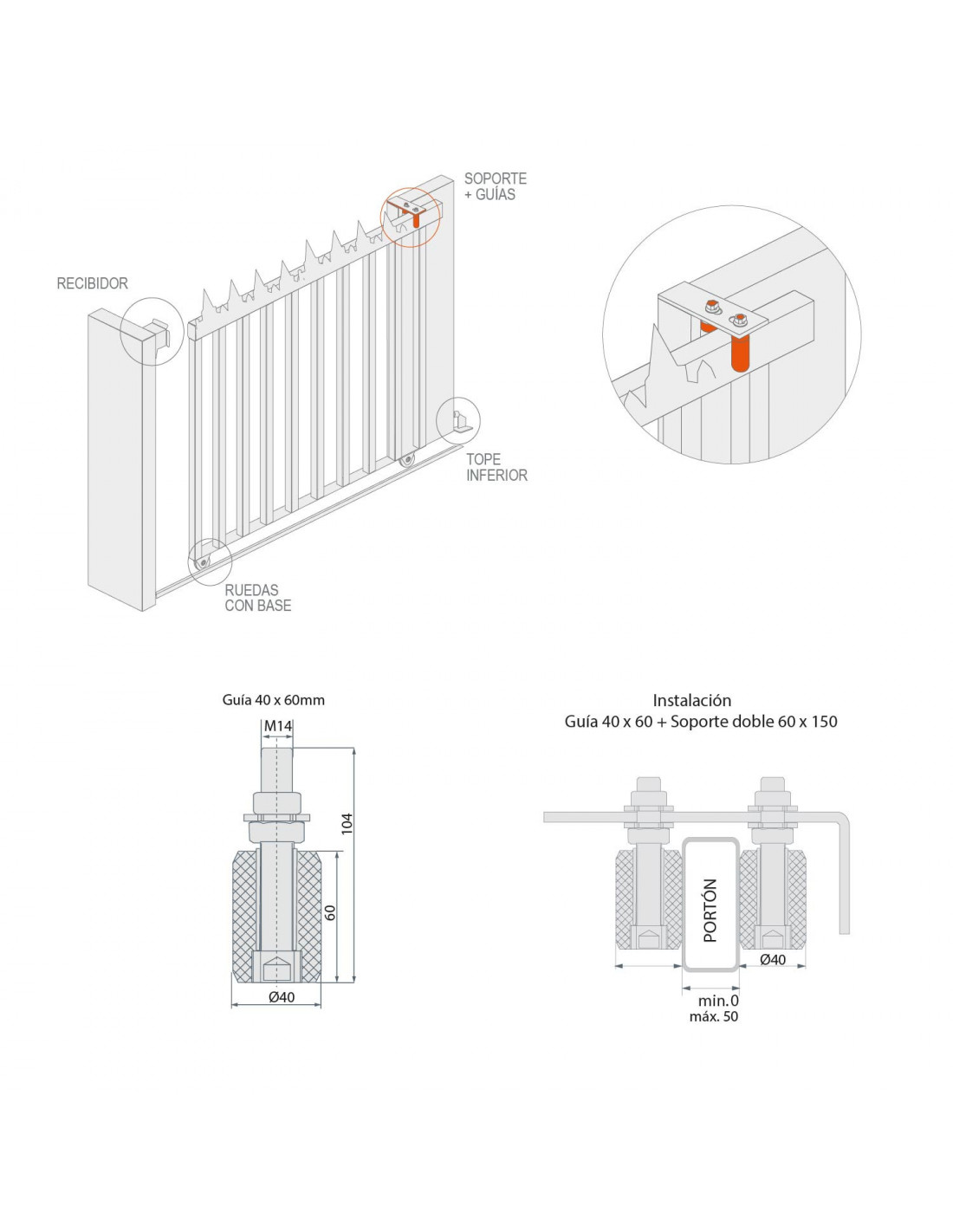 SOPORTE
+ GUÍAS

RECIBIDOR

TOPE
INFERIOR

RUEDAS
CON BASE

Guía 40 x 60mm

M14

104

60

Ø40

Instalación
Guía 40 x 60 + Soporte doble 60 x 150

PORTÓN

Ø40

min.0
máx. 50