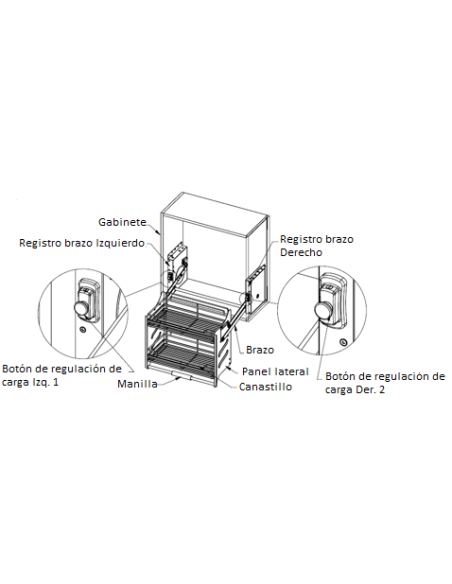 Gabinete

Registro brazo Izquierdo

Registro brazo Derecho

Brazo

Botón de regulación de carga Izq. 1

Panel lateral

Manilla

Canastillo

Botón de regulación de carga Der. 2