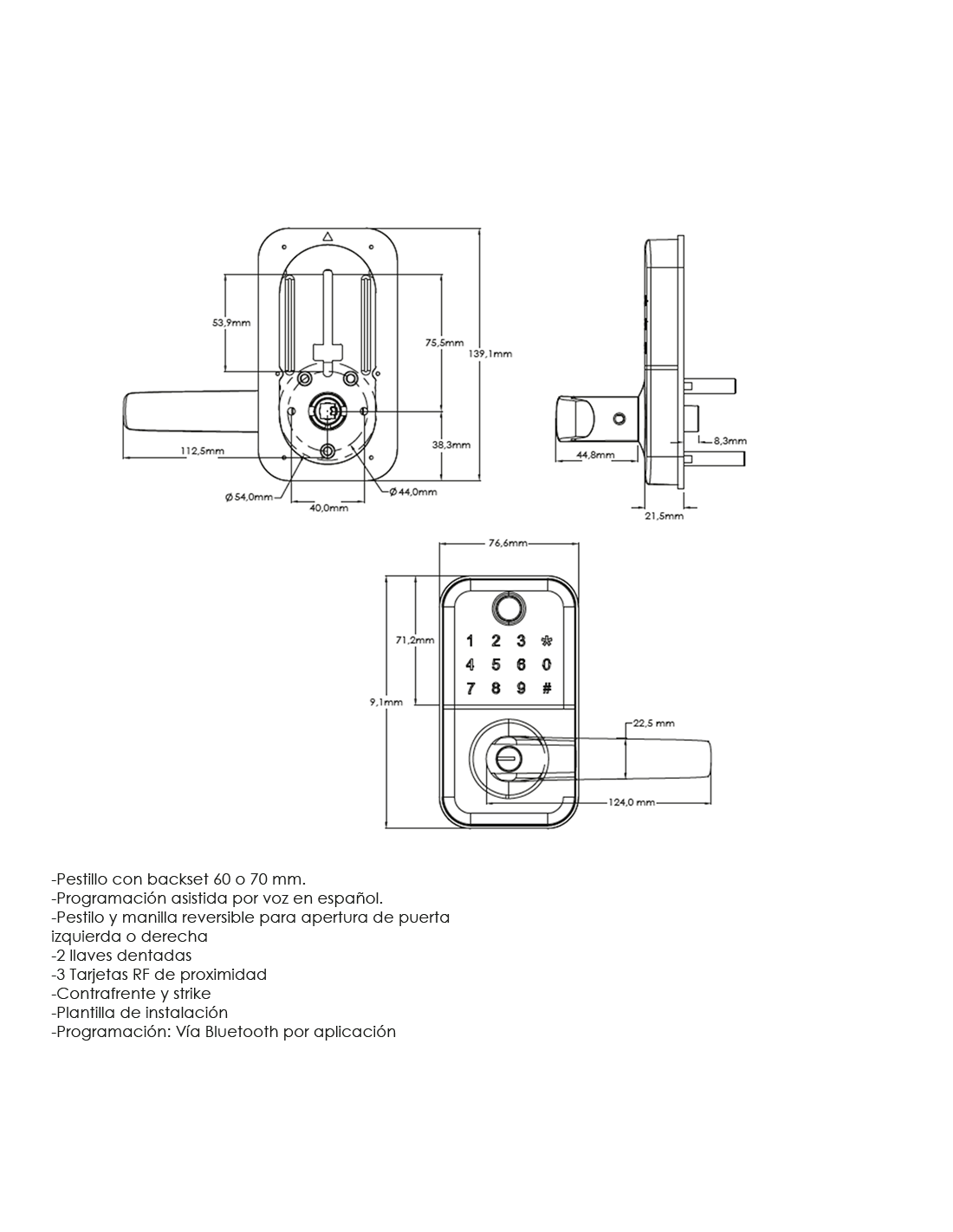 53,9mm

75,5mm

139,1mm

38,3mm

112,5mm

Ø 54,0mm

40,0mm

Ø 44,0mm

44,8mm

8,3mm

21,5mm

76,6mm

71,2mm

9,1mm

1 2 3 *
4 5 6 0
7 8 9 #

22,5 mm

124,0 mm

-Pestillo con backset 60 o 70 mm.
-Programación asistida por voz en español.
-Pestilo y manilla reversible para apertura de puerta izquierda o derecha
-2 llaves dentadas
-3 Tarjetas RF de proximidad
-Contrafrente y strike
-Plantilla de instalación
-Programación: Vía Bluetooth por aplicación